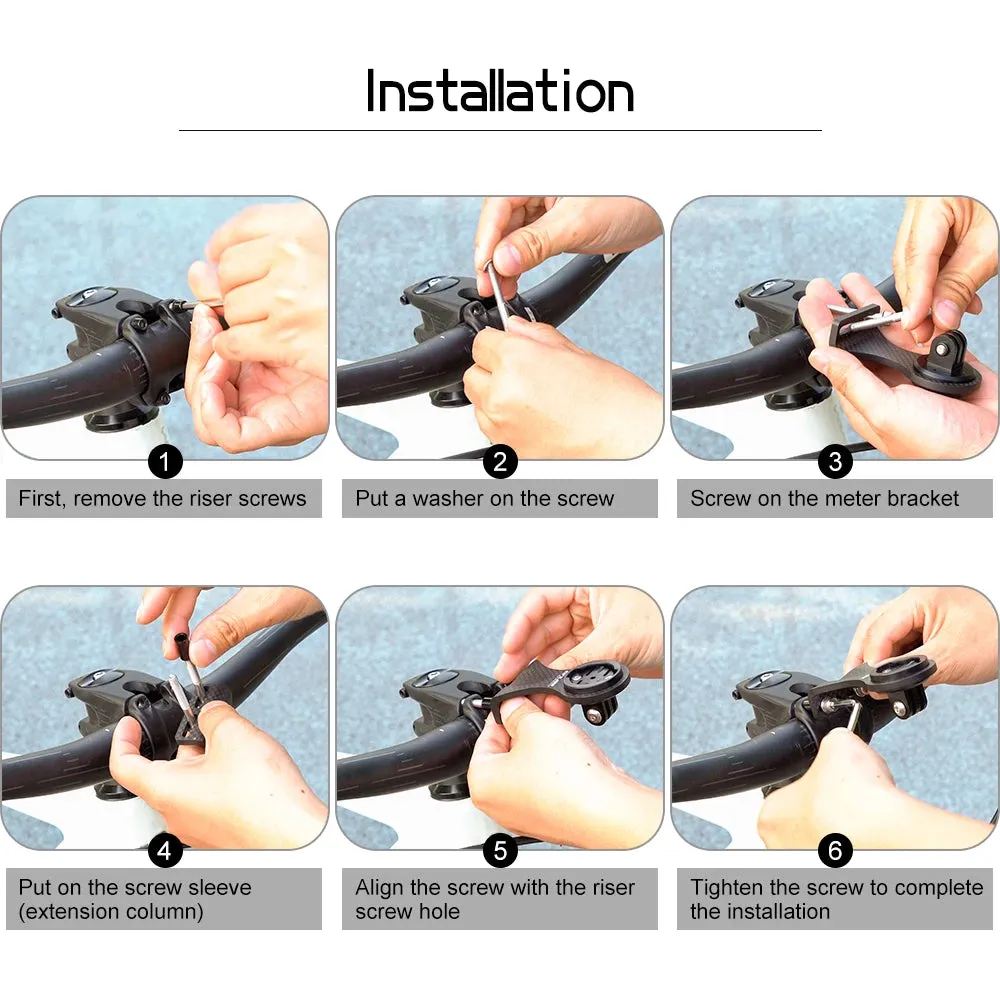 Installation

1
First, remove the riser screws

2
Put a washer on the screw

3
Screw on the meter bracket

4
Put on the screw sleeve (extension column)

5
Align the screw with the riser screw hole

6
Tighten the screw to complete the installation